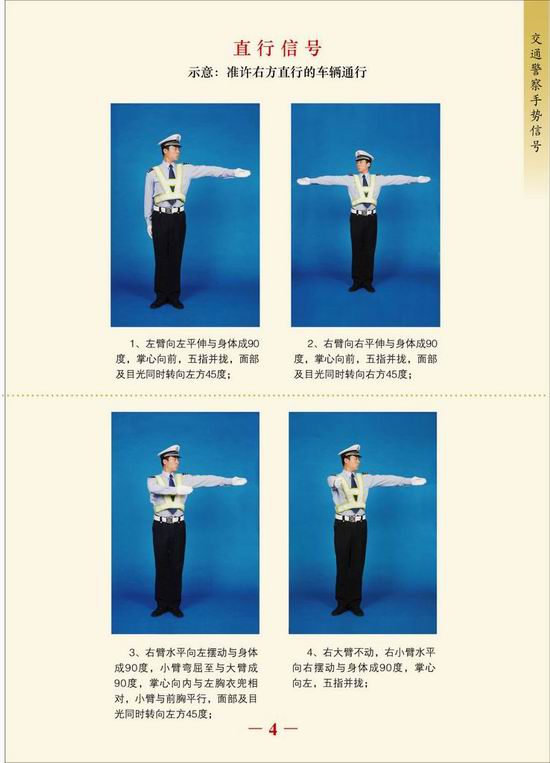 交通警察手势信号

直行信号

示意：准许右方直行的车辆通行

1、左臂向左平伸与身体成90度，掌心向前，五指并拢，面部及目光同时转向左方45度；

2、右臂向右平伸与身体成90度，掌心向前，五指并拢，面部及目光同时转向右方45度；

3、右臂水平向左摆动与身体成90度，小臂弯屈至与大臂成90度，掌心向内与左胸衣兜相对，小臂与前胸平行，面部及目光同时转向左方45度；

4、右大臂不动，右小臂水平向右摆动与身体成90度，掌心向左，五指并拢；

— 4 —